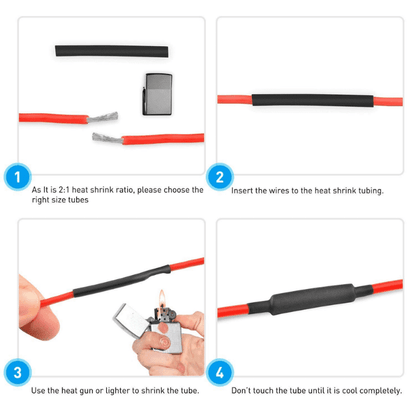 1

As It is 2:1 heat shrink ratio, please choose the right size tubes

2

Insert the wires to the heat shrink tubing.

3

Use the heat gun or lighter to shrink the tube.

4

Don't touch the tube until it is cool completely.